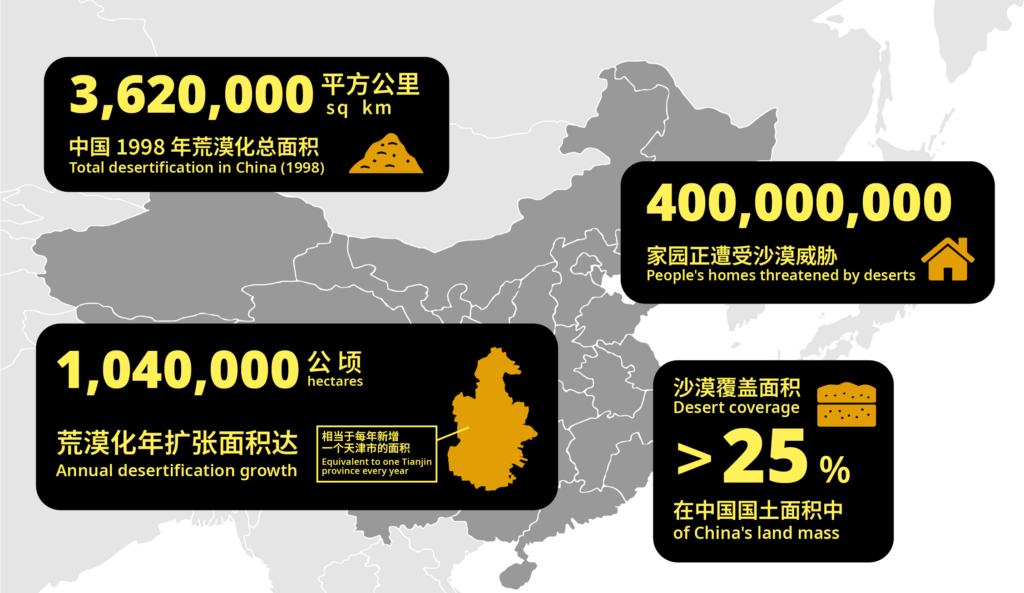 3,620,000 平方公里 sq km

中国 1998 年荒漠化总面积
Total desertification in China (1998)

400,000,000

家园正遭受沙漠威胁
People's homes threatened by deserts

1,040,000 公顷 hectares

荒漠化年扩张面积达
Annual desertification growth

相当于每年新增一个天津市的面积
Equivalent to one Tianjin province every year

沙漠覆盖面积
Desert coverage

>25 %

在中国国土面积中
of China's land mass